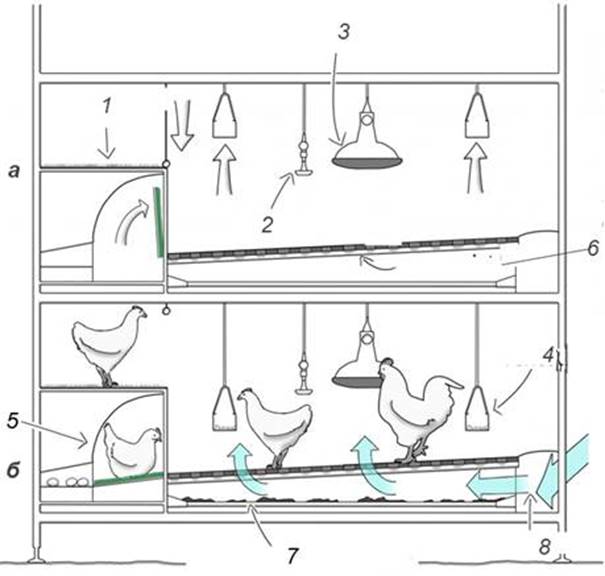 3
1
а
2
6
4
5
б
7
8