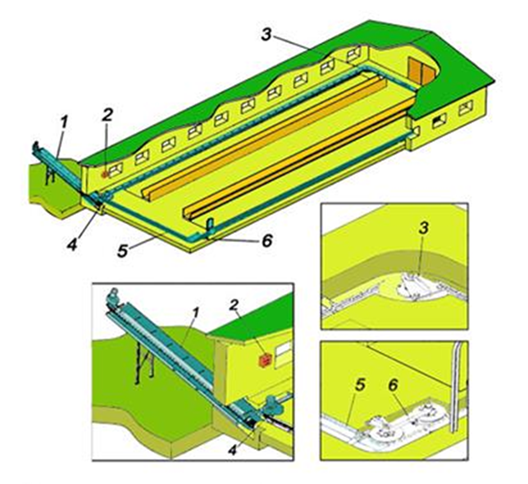 3
1
2
4
5
6
3
1
2
4
5
6